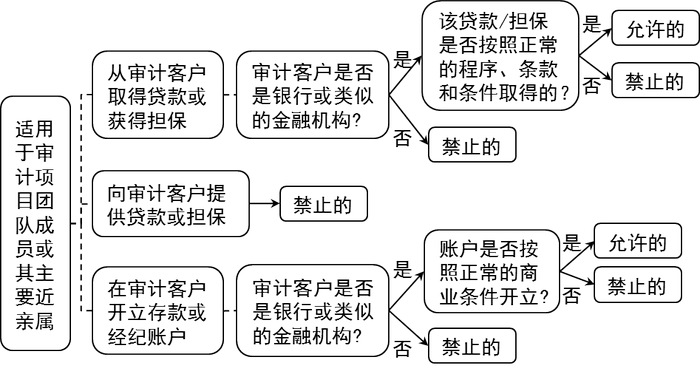 适用于审计项目团队成员或其主要近亲属

从审计客户取得贷款或获得担保

审计客户是否是银行或类似的金融机构？

是

该贷款/担保是否按照正常的程序、条款和条件取得的？

是

允许的

否

禁止的

否

禁止的

向审计客户提供贷款或担保

禁止的

在审计客户开立存款或经纪账户

审计客户是否是银行或类似的金融机构？

是

账户是否按照正常的商业条件开立？

是

允许的

否

禁止的

否

禁止的