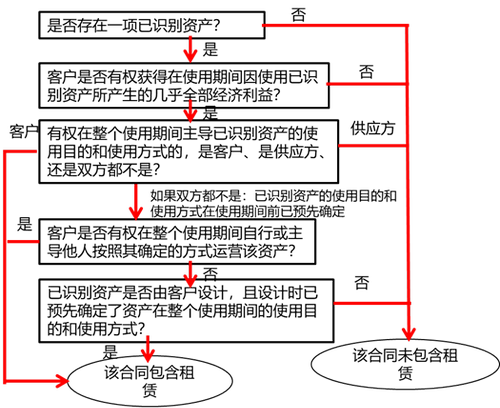 是否存在一项已识别资产？

否

是

客户是否有权获得在使用期间因使用已识别资产所产生的几乎全部经济利益？

否

是

客户

有权在整个使用期间主导已识别资产的使用目的和使用方式的，是客户、是供应方、还是双方都不是？

供应方

如果双方都不是：已识别资产的使用目的和使用方式在使用期间前已预先确定

是

客户是否有权在整个使用期间自行或主导他人按照其确定的方式运营该资产？

否

已识别资产是否由客户设计，且设计时已预先确定了资产在整个使用期间的使用目的和使用方式？

否

是

该合同包含租赁

该合同未包含租赁